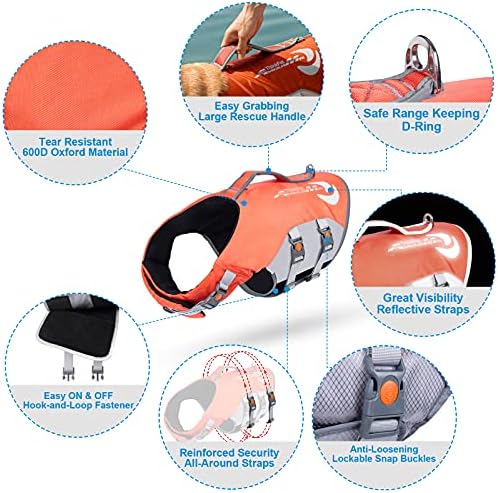 Tear Resistant
600D Oxford Material

Easy Grabbing
Large Rescue Handle

Safe Range Keeping
D-Ring

Great Visibility
Reflective Straps

Easy ON & OFF
Hook-and-Loop Fastener

Reinforced Security
All-Around Straps

Anti-Loosening
Lockable Snap Buckles