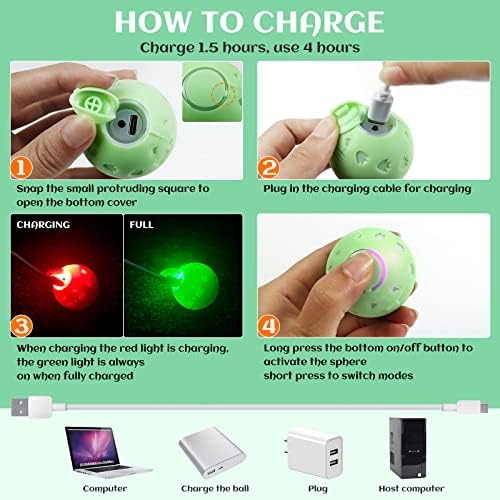 HOW TO CHARGE

Charge 1.5 hours, use 4 hours

1

Snap the small protruding square to open the bottom cover

2

Plug in the charging cable for charging

CHARGING

FULL

3

When charging the red light is charging, the green light is always on when fully charged

4

Long press the bottom on/off button to activate the sphere
short press to switch modes

Computer

Charge the ball

Plug

Host computer