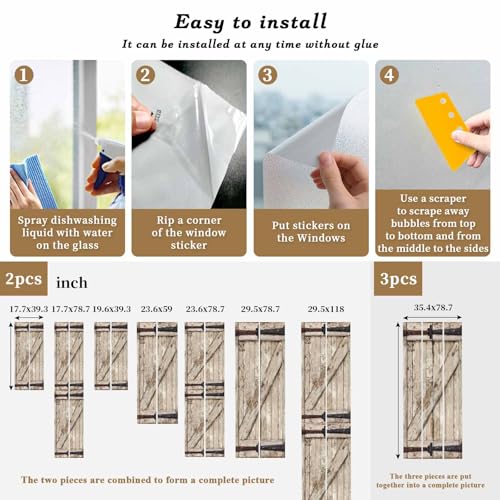 Easy to install

It can be installed at any time without glue

1

Spray dishwashing liquid with water on the glass

2

Rip a corner of the window sticker

3

Put stickers on the Windows

4

Use a scraper to scrape away bubbles from top to bottom and from the middle to the sides

2pcs

inch

17.7x39.3 17.7x78.7 19.6x39.3 23.6x59 23.6x78.7 29.5x78.7 29.5x118

The two pieces are combined to form a complete picture

3pcs

35.4x78.7

The three pieces are put together into a complete picture