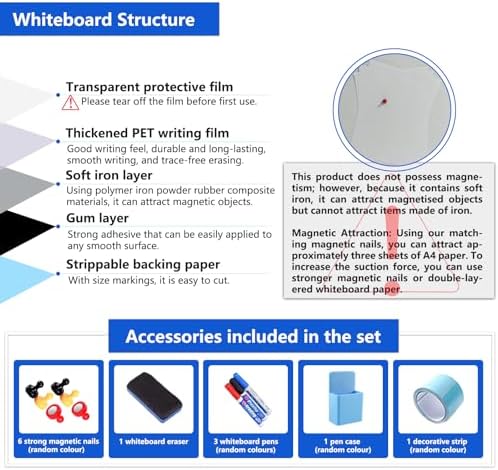 Whiteboard Structure

Transparent protective film
Please tear off the film before first use.

Thickened PET writing film
Good writing feel, durable and long-lasting, smooth writing, and trace-free erasing.

Soft iron layer
Using polymer iron powder rubber composite materials, it can attract magnetic objects.

Gum layer
Strong adhesive that can be easily applied to any smooth surface.

Strippable backing paper
With size markings, it is easy to cut.

This product does not possess magnetism; however, because it contains soft iron, it can attract magnetised objects but cannot attract items made of iron.

Magnetic Attraction: Using our matching magnetic nails, you can attract approximately three sheets of A4 paper. To increase the suction force, you can use stronger magnetic nails or double-layered whiteboard paper.

Accessories included in the set

6 strong magnetic nails (random colour)

1 whiteboard eraser

3 whiteboard pens (random colours)

1 pen case (random colour)

1 decorative strip (random colour)