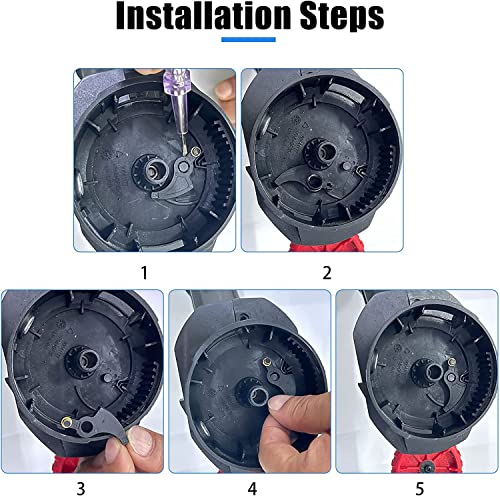 Installation Steps

1

2

3

4

5