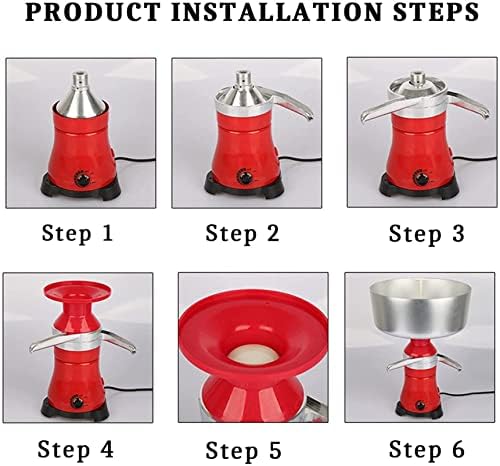 PRODUCT INSTALLATION STEPS

Step 1

Step 2

Step 3

Step 4

Step 5

Step 6