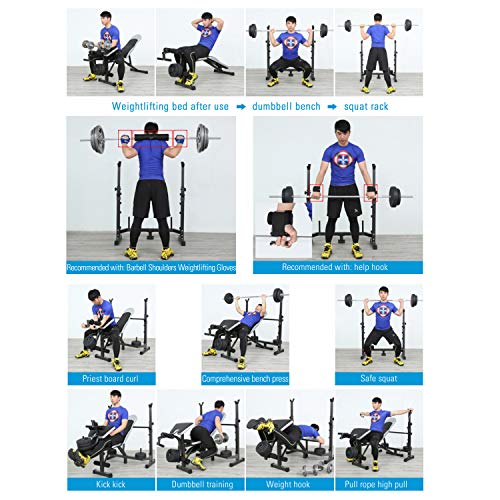 Weightlifting bed after use ➡ dumbbell bench ➡ squat rack

Recommended with: Barbell Shoulders Weightlifting Gloves

Recommended with: help hook

Priest board curl

Comprehensive bench press

Safe squat

Kick kick

Dumbbell training

Weight hook

Pull rope high pull