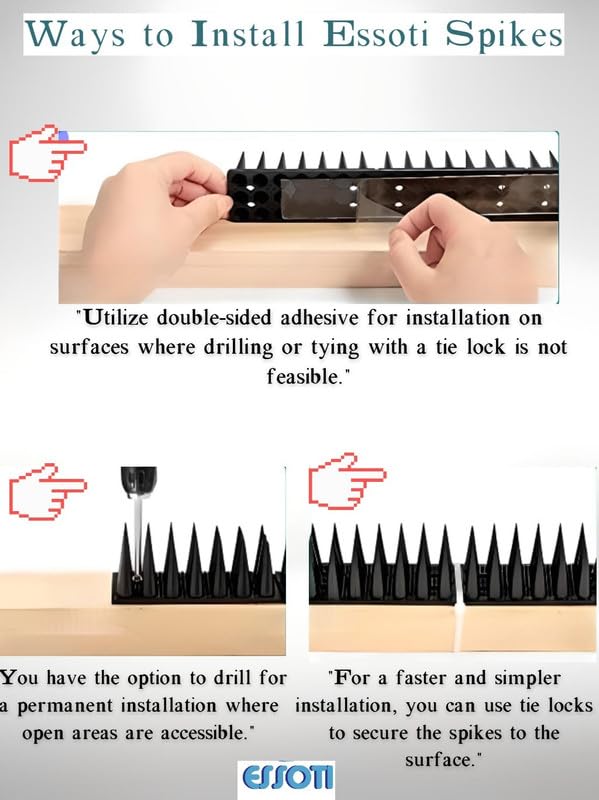 Ways to Install Essoti Spikes

"Utilize double-sided adhesive for installation on surfaces where drilling or tying with a tie lock is not feasible."

You have the option to drill for a permanent installation where open areas are accessible."

"For a faster and simpler installation, you can use tie locks to secure the spikes to the surface."

ESSOTI