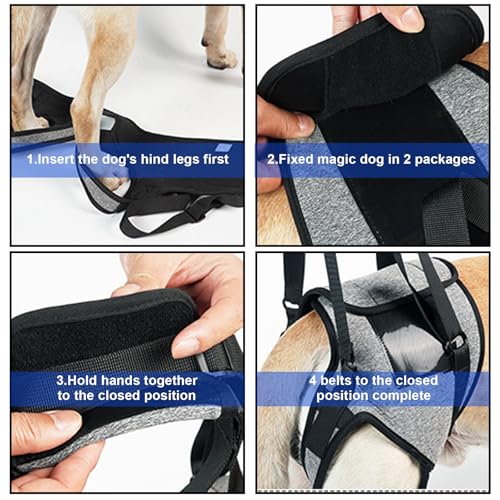 1.Insert the dog's hind legs first

2.Fixed magic dog in 2 packages

3.Hold hands together to the closed position

4 belts to the closed position complete