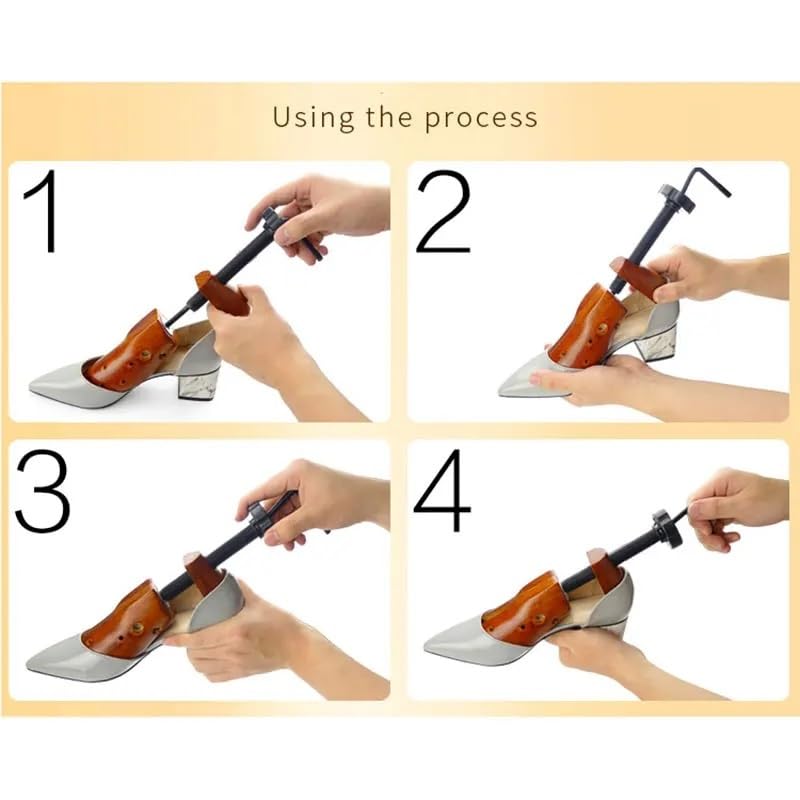 Using the process

1

2

3

4