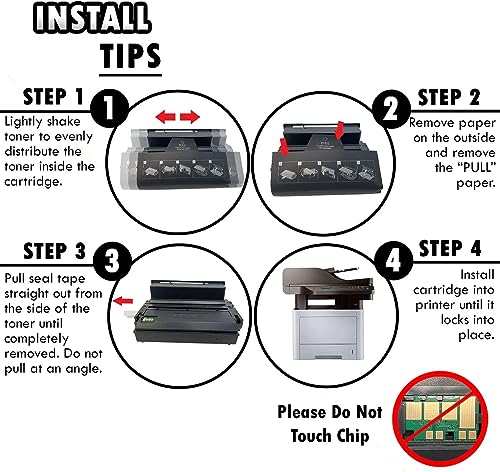 INSTALL
TIPS

STEP 1
1
Lightly shake toner to evenly distribute the toner inside the cartridge.

2
STEP 2
Remove paper on the outside and remove the "PULL" paper.

STEP 3
3
Pull seal tape straight out from the side of the toner until completely removed. Do not pull at an angle.

4
STEP 4
Install cartridge into printer until it locks into place.

Please Do Not Touch Chip