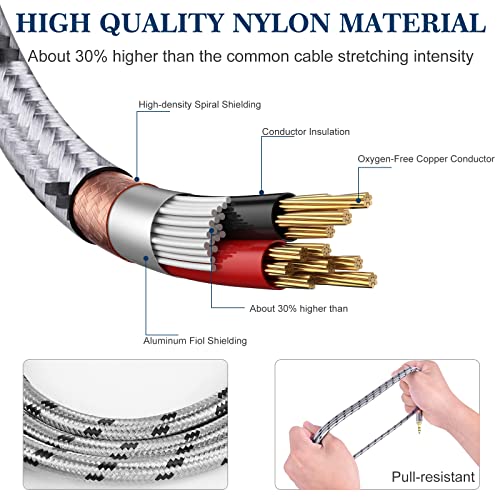 HIGH QUALITY NYLON MATERIAL

About 30% higher than the common cable stretching intensity

High-density Spiral Shielding

Conductor Insulation

Oxygen-Free Copper Conductor

About 30% higher than

Aluminum Fiol Shielding

Pull-resistant