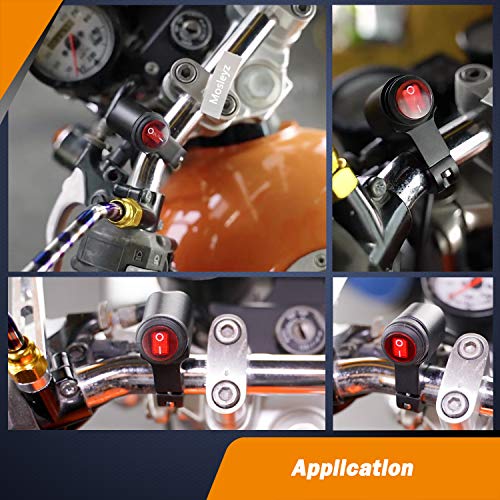 Mosleyz

Application