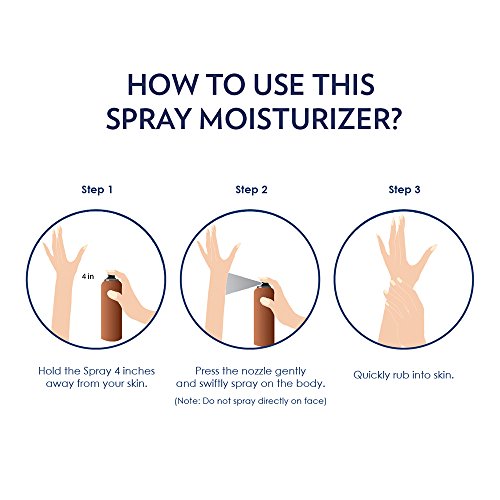 HOW TO USE THIS SPRAY MOISTURIZER?

Step 1

4 in

Hold the Spray 4 inches away from your skin.

Step 2

Press the nozzle gently and swiftly spray on the body.

(Note: Do not spray directly on face)

Step 3

Quickly rub into skin.