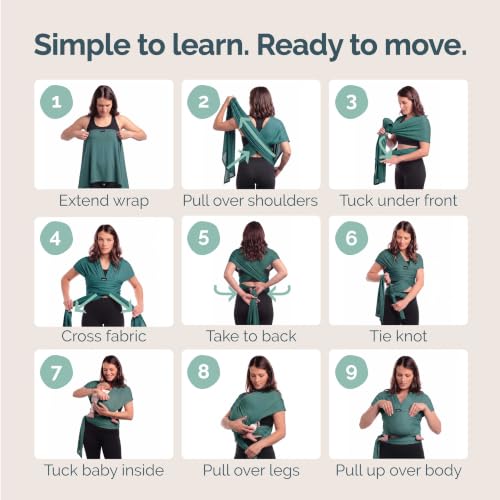 Simple to learn. Ready to move.

1
Extend wrap

2
Pull over shoulders

3
Tuck under front

4
Cross fabric

5
Take to back

6
Tie knot

7
Tuck baby inside

8
Pull over legs

9
Pull up over body