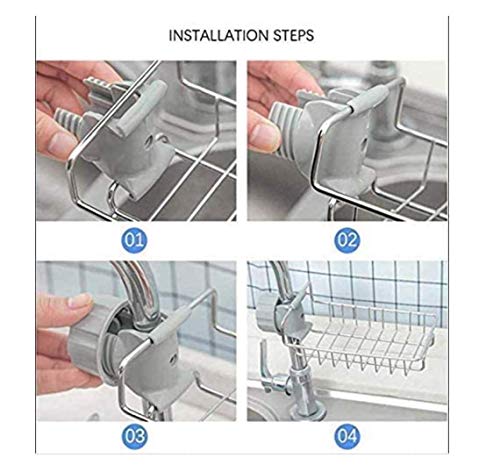 INSTALLATION STEPS

01

02

03

04