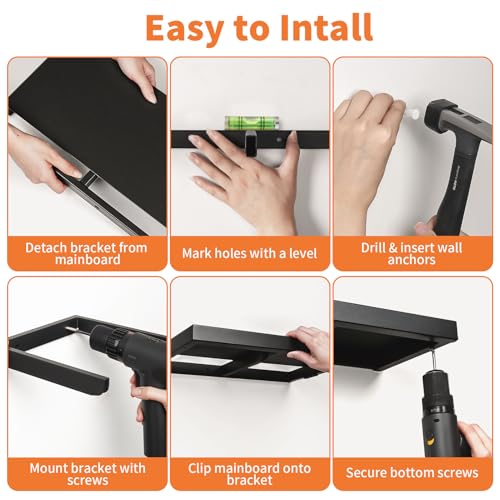 Easy to Intall

Detach bracket from mainboard

Mark holes with a level

Drill & insert wall anchors

Mount bracket with screws

Clip mainboard onto bracket

Secure bottom screws