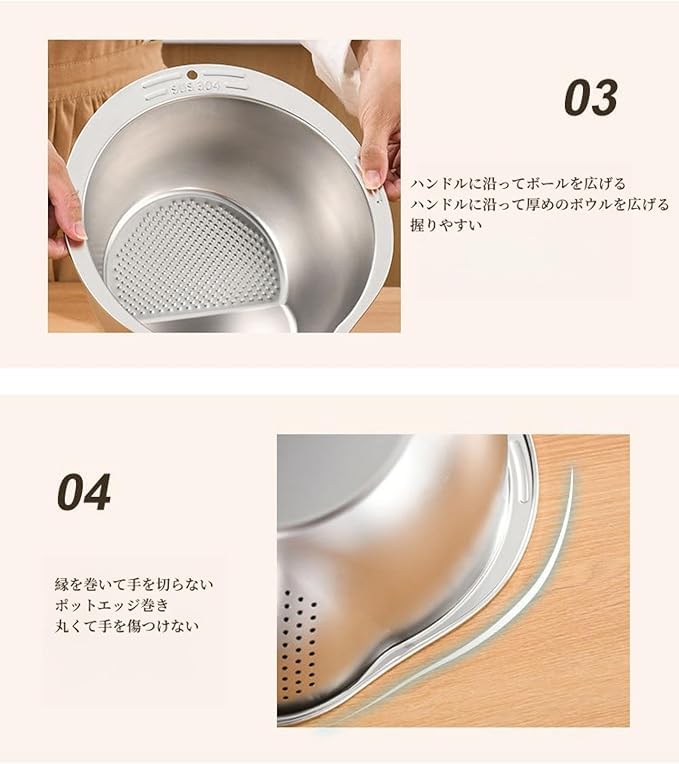 SUS 304

03

ハンドルに沿ってボールを広げる
ハンドルに沿って厚めのボウルを広げる
握りやすい

04

縁を巻いて手を切らない
ポットエッジ巻き
丸くて手を傷つけない