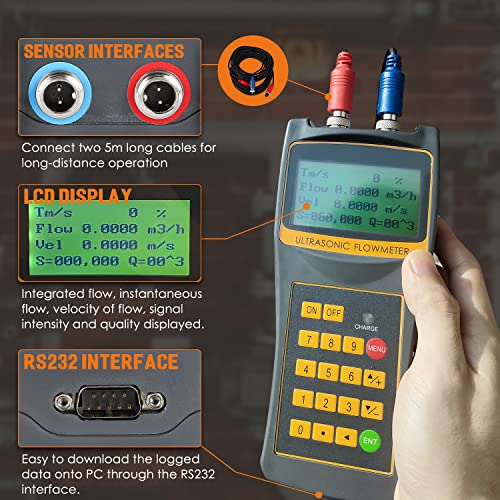 SENSOR INTERFACES

Connect two 5m long cables for long-distance operation

LCD DISPLAY

Tm/s 0 %
Flow 0.0000 m3/h
Vel 0.0000 m/s
S=000,000 Q=00^3

Integrated flow, instantaneous flow, velocity of flow, signal intensity and quality displayed.

RS232 INTERFACE

Easy to download the logged data onto PC through the RS232 interface.

Tm/s 0 %
Flow 0.0000 m3/h
Vel 0.0000 m/s
S=000,000 Q=00^3

ULTRASONIC FLOWMETER

ON OFF
CHARGE
7 8 9 MENU
4 5 6 ▲/+
1 2 3 ▼/-
0 • ◄ ENT