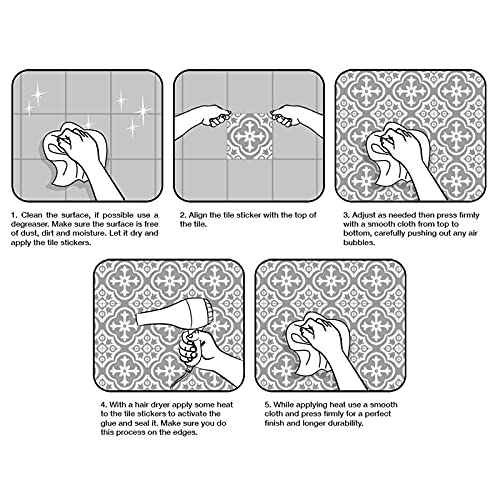 1. Clean the surface, if possible use a degreaser. Make sure the surface is free of dust, dirt and moisture. Let it dry and apply the tile stickers.

2. Align the tile sticker with the top of the tile.

3. Adjust as needed then press firmly with a smooth cloth from top to bottom, carefully pushing out any air bubbles.

4. With a hair dryer apply some heat to the tile stickers to activate the glue and seal it. Make sure you do this process on the edges.

5. While applying heat use a smooth cloth and press firmly for a perfect finish and longer durability.