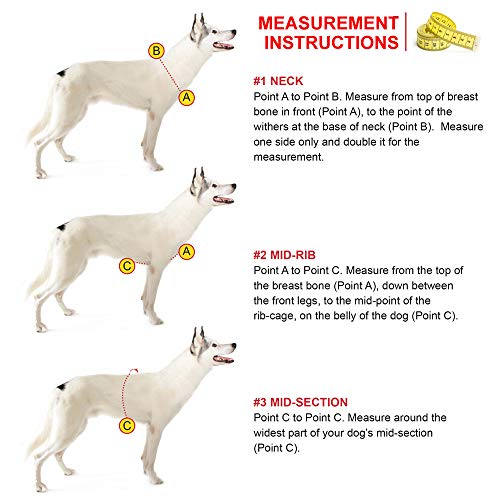 MEASUREMENT INSTRUCTIONS

B

A

#1 NECK
Point A to Point B. Measure from top of breast bone in front (Point A), to the point of the withers at the base of neck (Point B). Measure one side only and double it for the measurement.

C

A

#2 MID-RIB
Point A to Point C. Measure from the top of the breast bone (Point A), down between the front legs, to the mid-point of the rib-cage, on the belly of the dog (Point C).

C

#3 MID-SECTION
Point C to Point C. Measure around the widest part of your dog's mid-section (Point C).