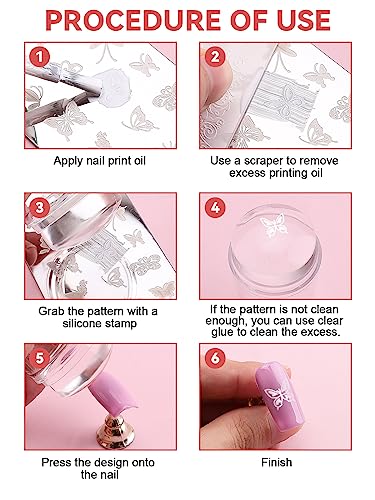 PROCEDURE OF USE

1
Apply nail print oil

2
Use a scraper to remove excess printing oil

3
Grab the pattern with a silicone stamp

4
If the pattern is not clean enough, you can use clear glue to clean the excess.

5
Press the design onto the nail

6
Finish