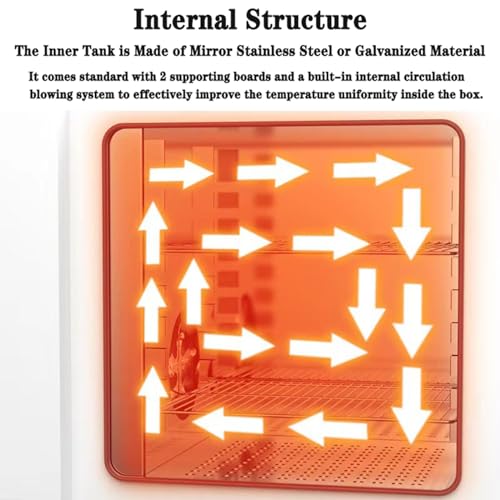 Internal Structure

The Inner Tank is Made of Mirror Stainless Steel or Galvanized Material

It comes standard with 2 supporting boards and a built-in internal circulation blowing system to effectively improve the temperature uniformity inside the box.