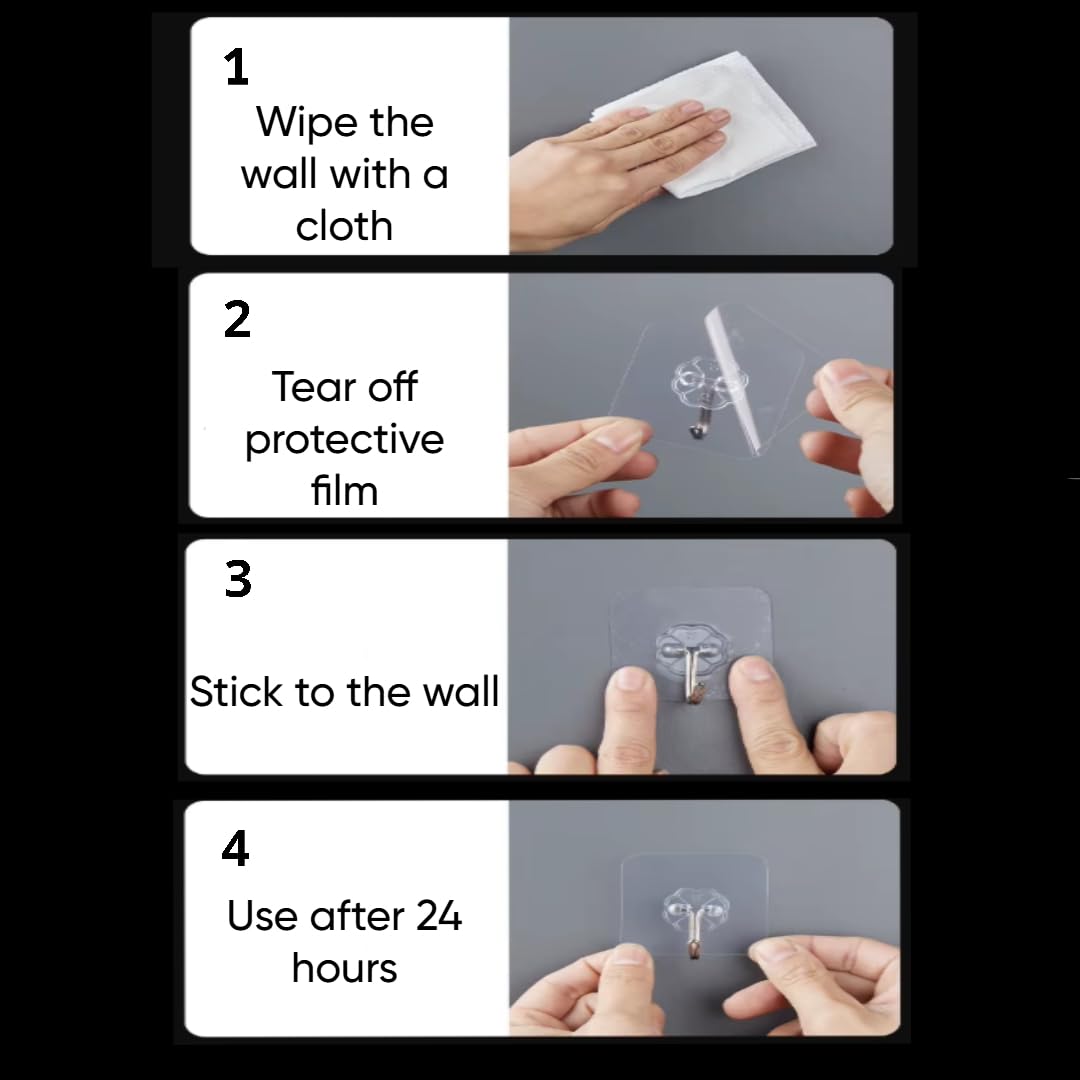 1
Wipe the wall with a cloth

2
Tear off protective film

3
Stick to the wall

4
Use after 24 hours