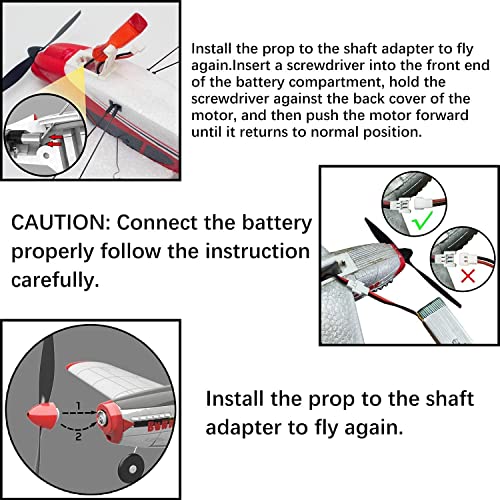 Install the prop to the shaft adapter to fly again.Insert a screwdriver into the front end of the battery compartment, hold the screwdriver against the back cover of the motor, and then push the motor forward until it returns to normal position.

CAUTION: Connect the battery properly follow the instruction carefully.

1

2

Install the prop to the shaft adapter to fly again.