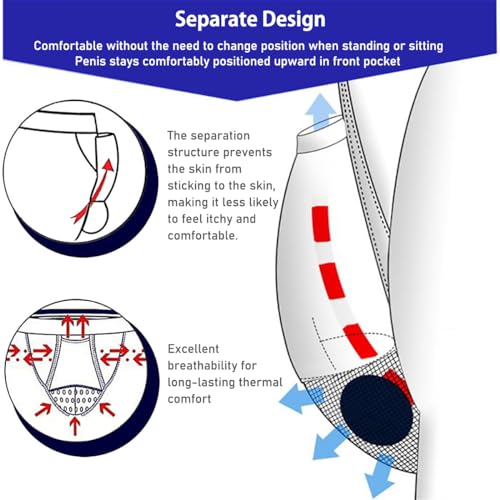 Separate Design

Comfortable without the need to change position when standing or sitting
Penis stays comfortably positioned upward in front pocket

The separation structure prevents the skin from sticking to the skin, making it less likely to feel itchy and comfortable.

Excellent breathability for long-lasting thermal comfort