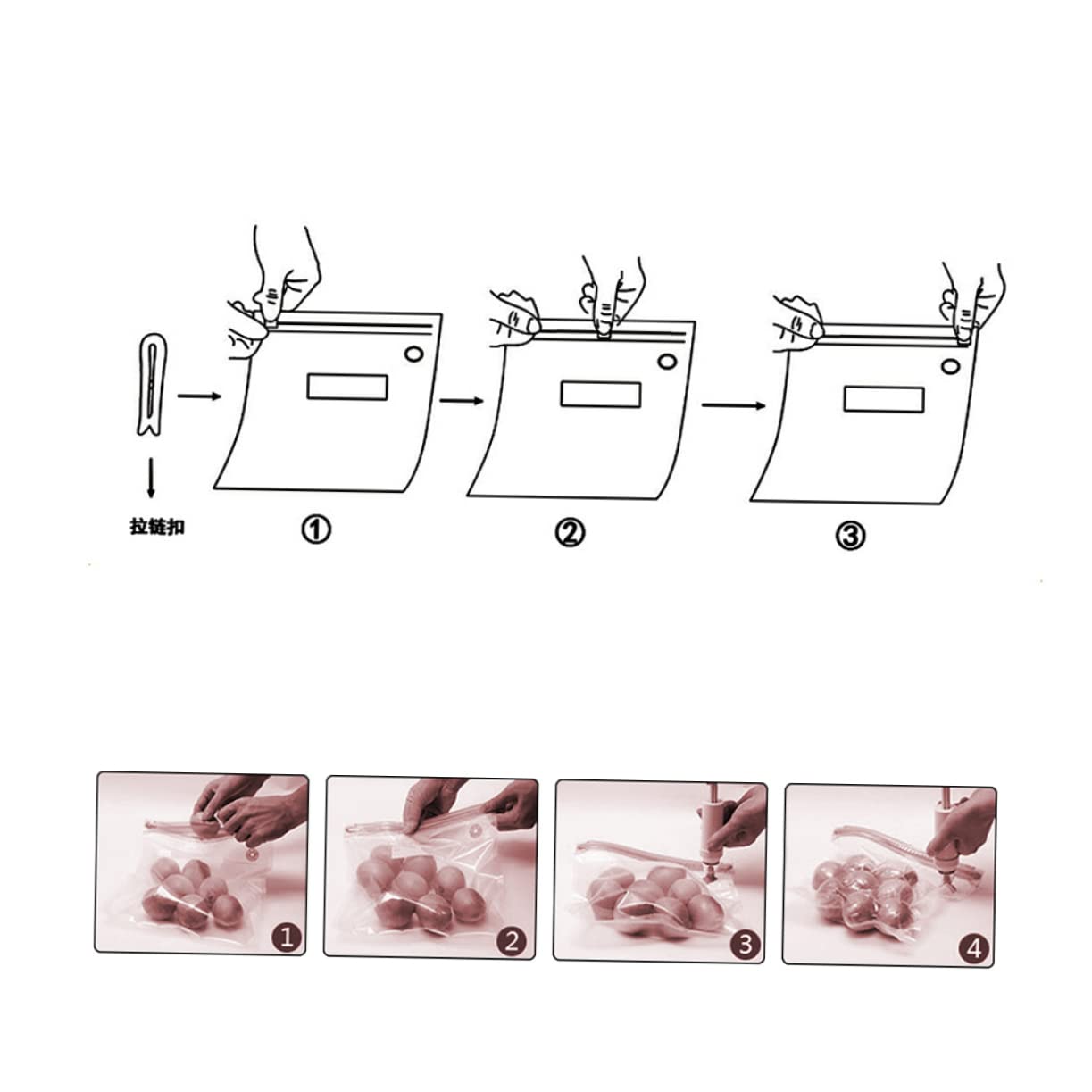 拉链扣

①

②

③

1

2

3

4