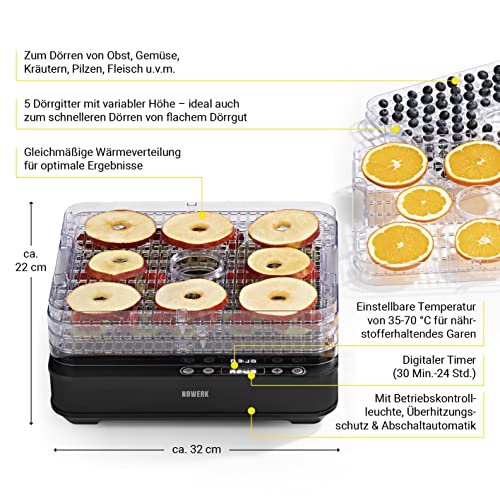 Zum Dörren von Obst, Gemüse, Kräutern, Pilzen, Fleisch u.v.m.

5 Dörrgitter mit variabler Höhe – ideal auch zum schnelleren Dörren von flachem Dörrgut

Gleichmäßige Wärmeverteilung für optimale Ergebnisse

ca. 22 cm

Einstellbare Temperatur von 35-70 °C für nährstofferhaltendes Garen

Digitaler Timer (30 Min.-24 Std.)

Mit Betriebskontrollleuchte, Überhitzungsschutz & Abschaltautomatik

N8WERK

ca. 32 cm