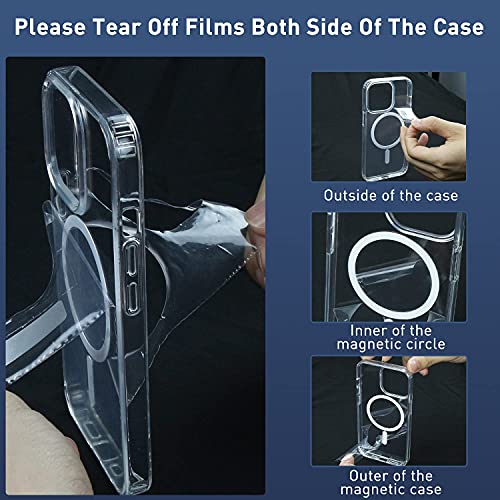 Please Tear Off Films Both Side Of The Case

Outside of the case

Inner of the magnetic circle

Outer of the magnetic case