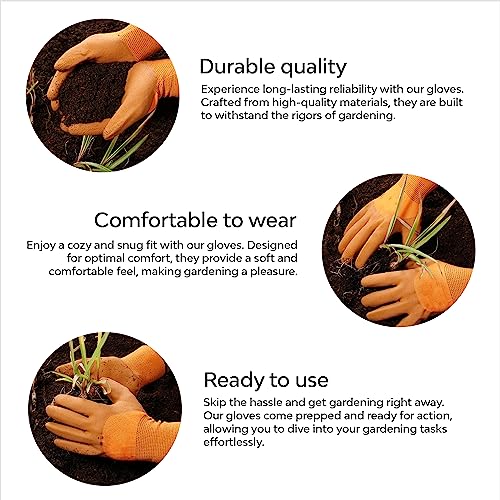 Durable quality

Experience long-lasting reliability with our gloves. Crafted from high-quality materials, they are built to withstand the rigors of gardening.

Comfortable to wear

Enjoy a cozy and snug fit with our gloves. Designed for optimal comfort, they provide a soft and comfortable feel, making gardening a pleasure.

Ready to use

Skip the hassle and get gardening right away. Our gloves come prepped and ready for action, allowing you to dive into your gardening tasks effortlessly.