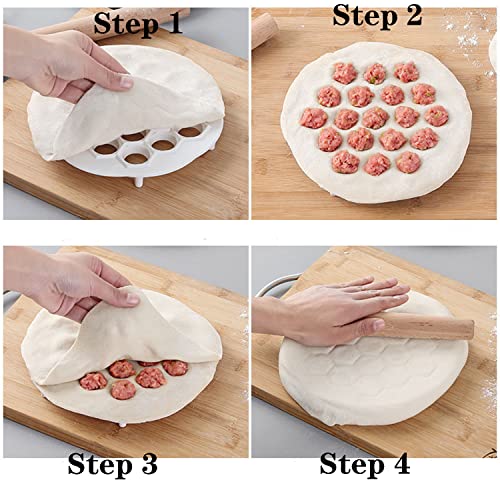 Step 1

Step 2

Step 3

Step 4