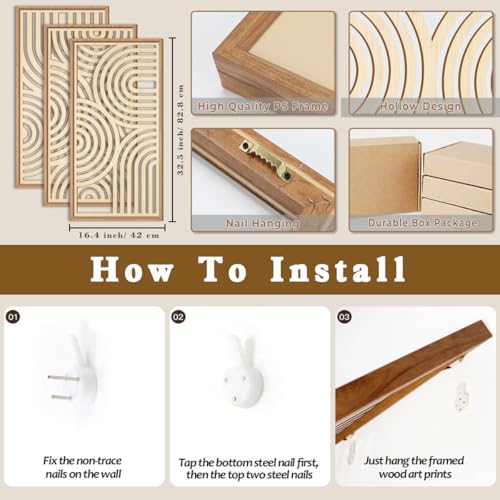 32.5 inch/ 82.8 cm

16.4 inch/ 42 cm

High Quality PS Frame

Hollow Design

Nail Hanging

Durable Box Package

How To Install

01

Fix the non-trace nails on the wall

02

Tap the bottom steel nail first, then the top two steel nails

03

Just hang the framed wood art prints