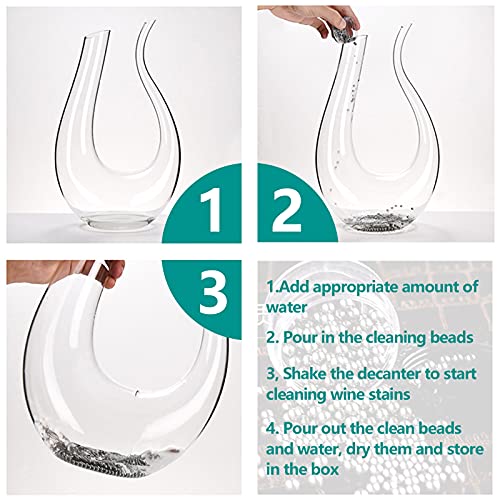 1

2

3

1.Add appropriate amount of water

2. Pour in the cleaning beads

3, Shake the decanter to start cleaning wine stains

4. Pour out the clean beads and water, dry them and store in the box