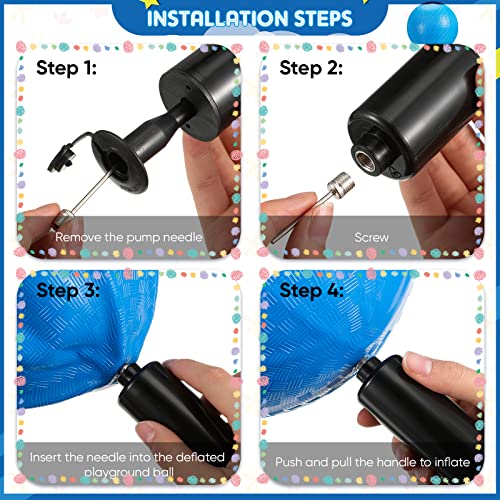 INSTALLATION STEPS

Step 1:

Remove the pump needle

Step 2:

Screw

Step 3:

Insert the needle into the deflated playground ball

Step 4:

Push and pull the handle to inflate