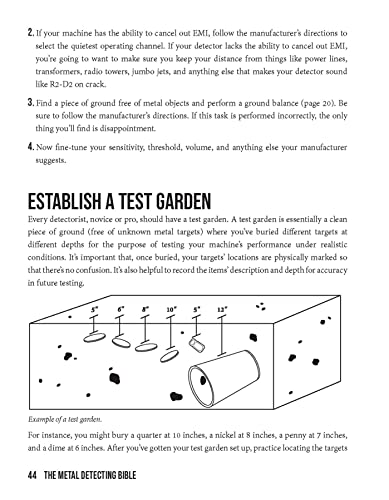 2. If your machine has the ability to cancel out EMI, follow the manufacturer's directions to select the quietest operating channel. If your detector lacks the ability to cancel out EMI, you're going to want to make sure you keep your distance from things like power lines, transformers, radio towers, jumbo jets, and anything else that makes your detector sound like R2-D2 on crack.

3. Find a piece of ground free of metal objects and perform a ground balance (page 20). Be sure to follow the manufacturer's directions. If this task is performed incorrectly, the only thing you'll find is disappointment.

4. Now fine-tune your sensitivity, threshold, volume, and anything else your manufacturer suggests.

ESTABLISH A TEST GARDEN

Every detectorist, novice or pro, should have a test garden. A test garden is essentially a clean piece of ground (free of unknown metal targets) where you've buried different targets at different depths for the purpose of testing your machine's performance under realistic conditions. It's important that, once buried, your targets' locations are physically marked so that there's no confusion. It's also helpful to record the items' description and depth for accuracy in future testing.

5" 6" 8" 10" 5" 12"

Example of a test garden.

For instance, you might bury a quarter at 10 inches, a nickel at 8 inches, a penny at 7 inches, and a dime at 6 inches. After you've gotten your test garden set up, practice locating the targets

44 THE METAL DETECTING BIBLE