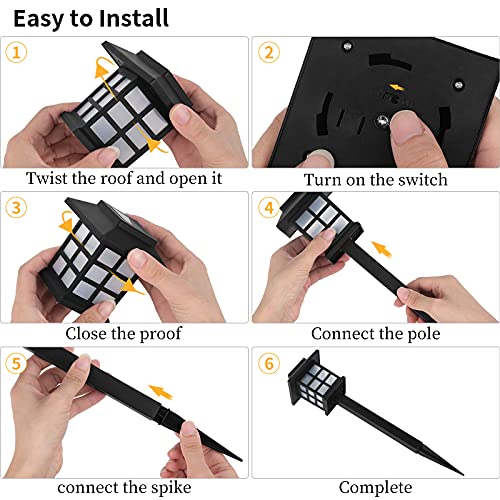 Easy to Install

1
Twist the roof and open it

2
Turn on the switch

3
Close the proof

4
Connect the pole

5
connect the spike

6
Complete