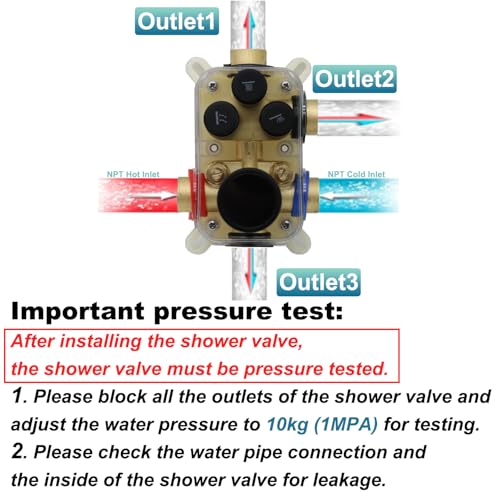 Outlet1

Outlet2

NPT Hot Inlet

NPT Cold Inlet

Outlet3

Important pressure test:

After installing the shower valve, the shower valve must be pressure tested.

1. Please block all the outlets of the shower valve and adjust the water pressure to 10kg (1MPA) for testing.

2. Please check the water pipe connection and the inside of the shower valve for leakage.