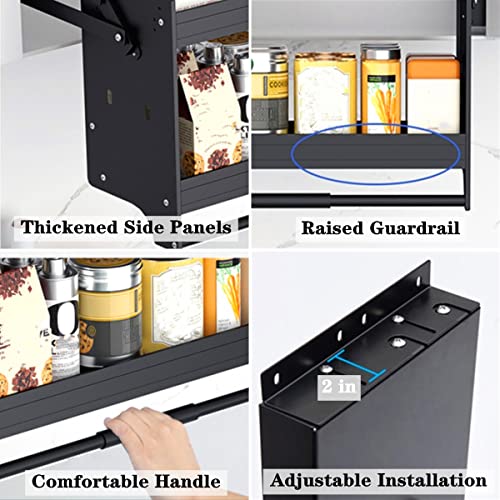 Thickened Side Panels

Raised Guardrail

Comfortable Handle

2 in

Adjustable Installation