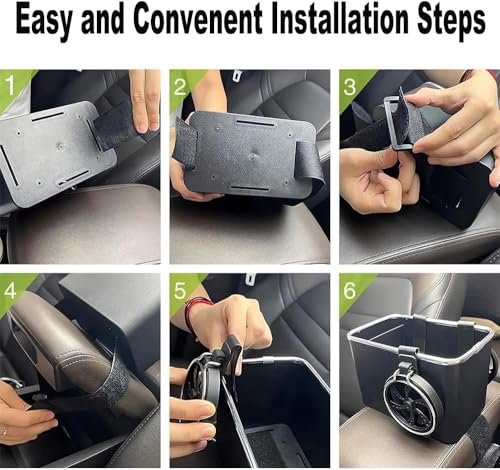 Easy and Convenent Installation Steps

1

2

3

4

5

6