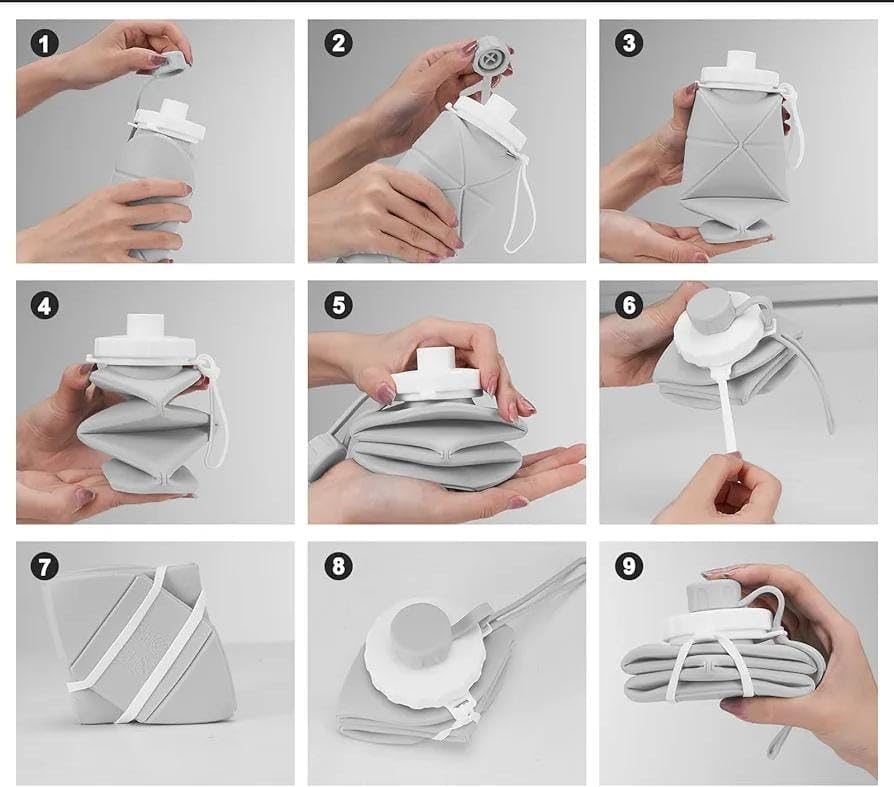 1

2

3

4

5

6

7

8

9