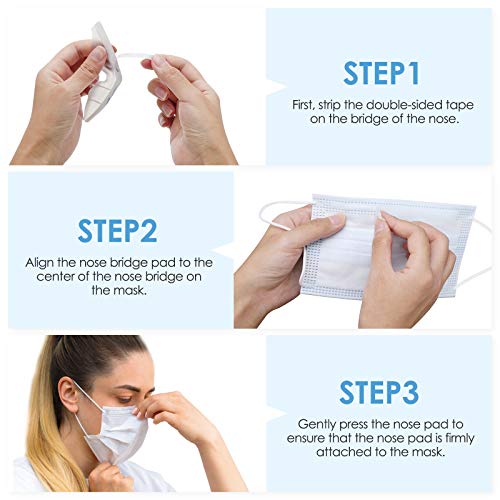 STEP1

First, strip the double-sided tape on the bridge of the nose.

STEP2

Align the nose bridge pad to the center of the nose bridge on the mask.

STEP3

Gently press the nose pad to ensure that the nose pad is firmly attached to the mask.