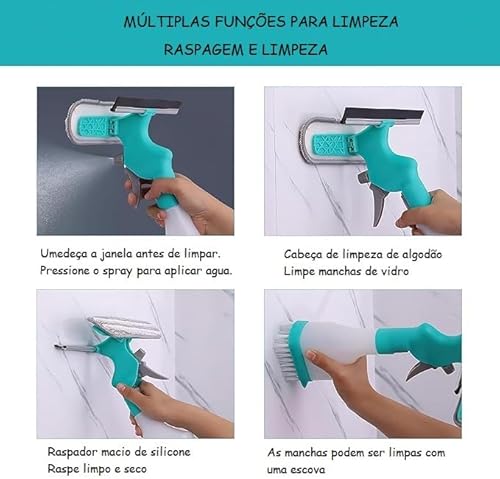 MÚLTIPLAS FUNÇÕES PARA LIMPEZA
RASPAGEM E LIMPEZA

Umedeça a janela antes de limpar.
Pressione o spray para aplicar agua.

Cabeça de limpeza de algodão
Limpe manchas de vidro

Raspador macio de silicone
Raspe limpo e seco

As manchas podem ser limpas com uma escova