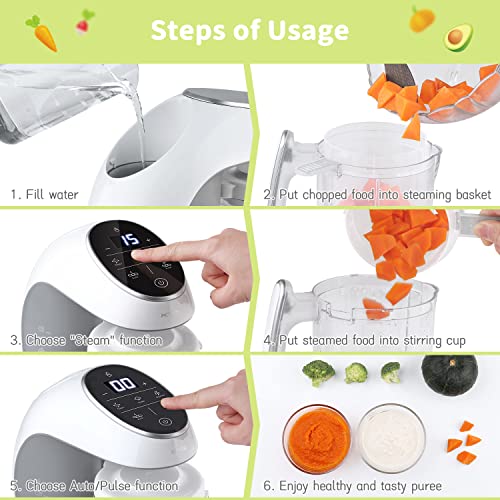 Steps of Usage

1. Fill water

2. Put chopped food into steaming basket

15

3. Choose "Steam" function

4. Put steamed food into stirring cup

00

5. Choose Auto/Pulse function

6. Enjoy healthy and tasty puree