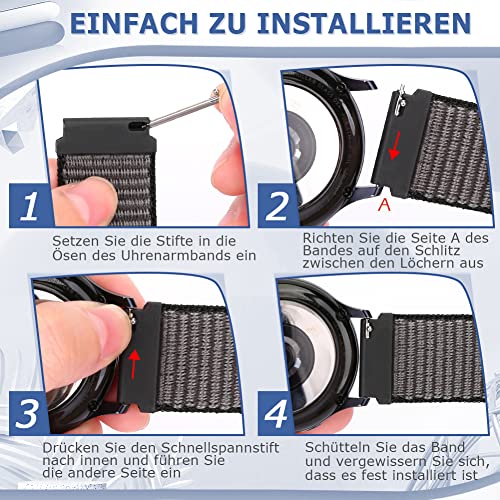 EINFACH ZU INSTALLIEREN

1

Setzen Sie die Stifte in die Ösen des Uhrenarmbands ein

2

A

Richten Sie die Seite A des Bandes auf den Schlitz zwischen den Löchern aus

3

Drücken Sie den Schnellspannstift nach innen und führen Sie die andere Seite ein

4

Schütteln Sie das Band und vergewissern Sie sich, dass es fest installiert ist