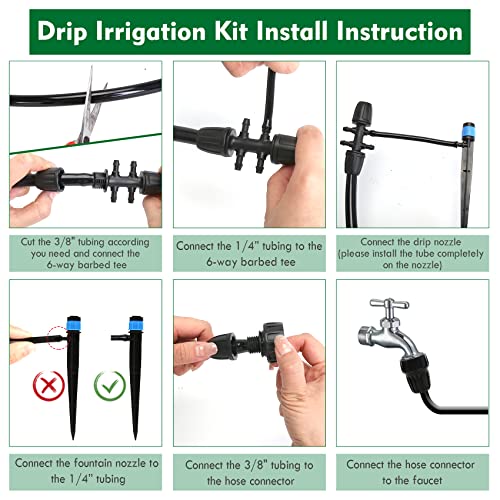 Drip Irrigation Kit Install Instruction

Cut the 3/8" tubing according you need and connect the 6-way barbed tee

Connect the 1/4" tubing to the 6-way barbed tee

Connect the drip nozzle (please install the tube completely on the nozzle)

Connect the fountain nozzle to the 1/4" tubing

Connect the 3/8" tubing to the hose connector

Connect the hose connector to the faucet