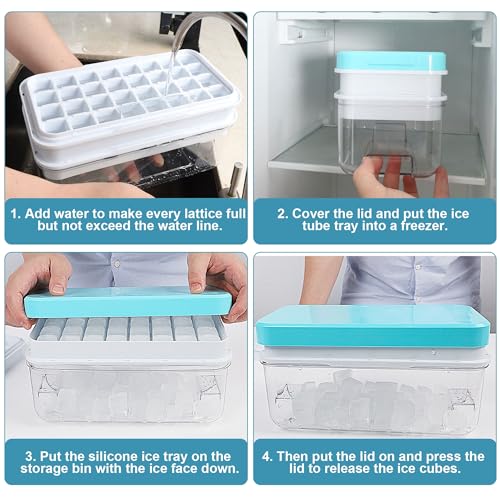 1. Add water to make every lattice full but not exceed the water line.

2. Cover the lid and put the ice tube tray into a freezer.

3. Put the silicone ice tray on the storage bin with the ice face down.

4. Then put the lid on and press the lid to release the ice cubes.