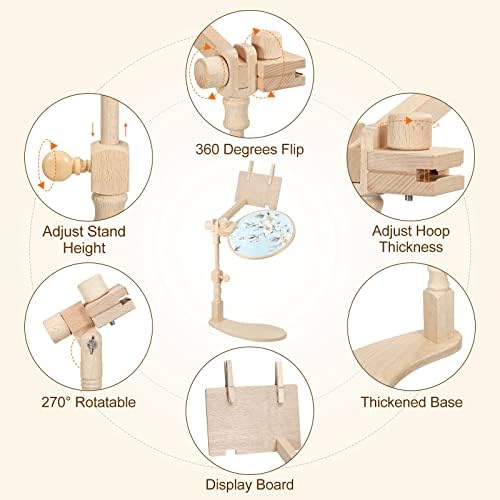 360 Degrees Flip

Adjust Stand Height

Adjust Hoop Thickness

270° Rotatable

Thickened Base

Display Board