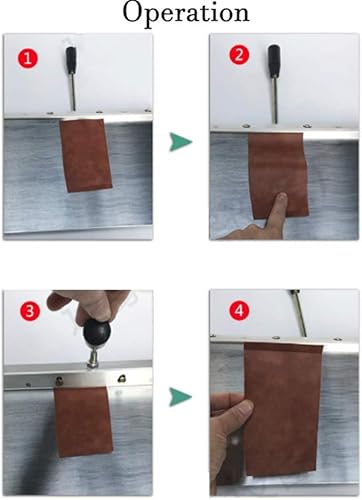 Operation

1

2

3

4