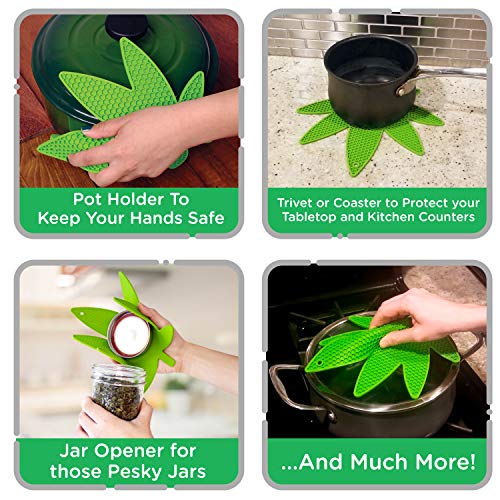 Pot Holder To Keep Your Hands Safe

Trivet or Coaster to Protect your Tabletop and Kitchen Counters

Jar Opener for those Pesky Jars

...And Much More!