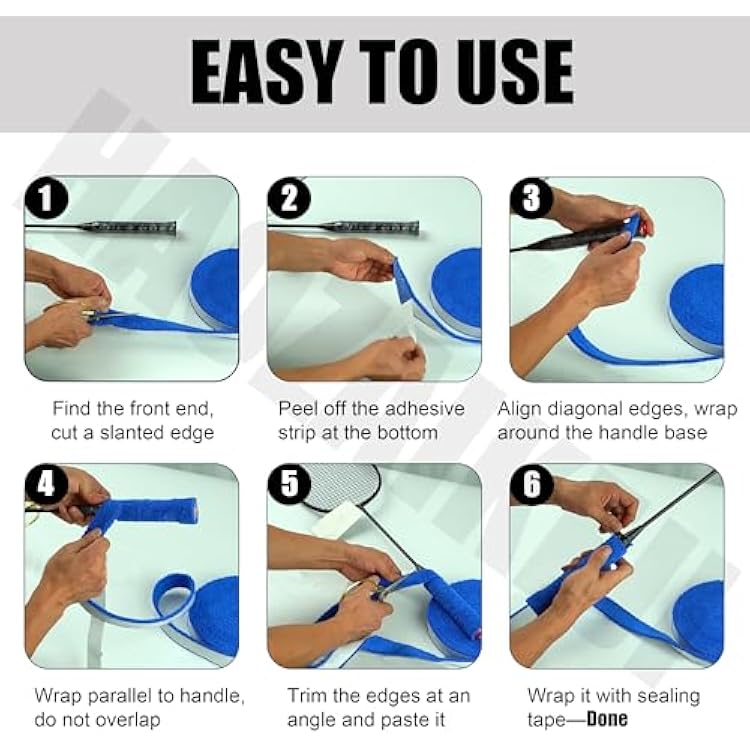 EASY TO USE

1

Find the front end, cut a slanted edge

2

Peel off the adhesive strip at the bottom

3

Align diagonal edges, wrap around the handle base

4

Wrap parallel to handle, do not overlap

5

Trim the edges at an angle and paste it

6

Wrap it with sealing tape—Done